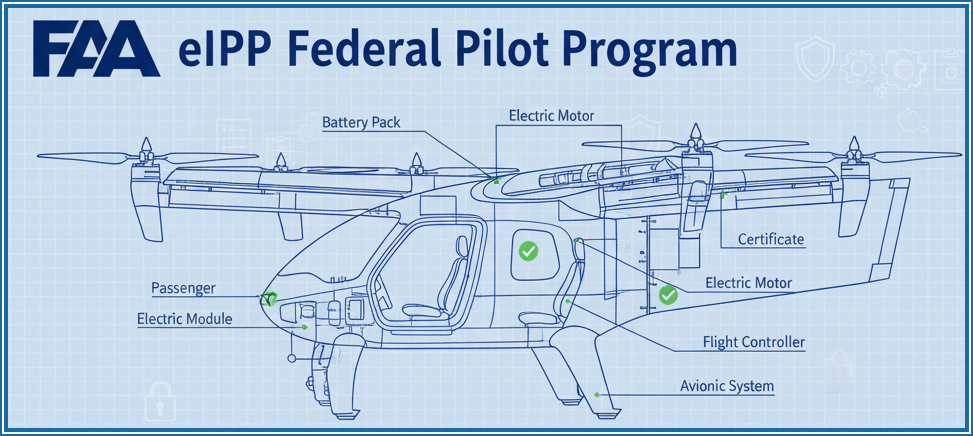 FAA eIPP Federal Pilot Program

Battery Pack

Electric Motor

Certificate

Electric Motor

Passenger

Electric Module

Flight Controller

Avionic System